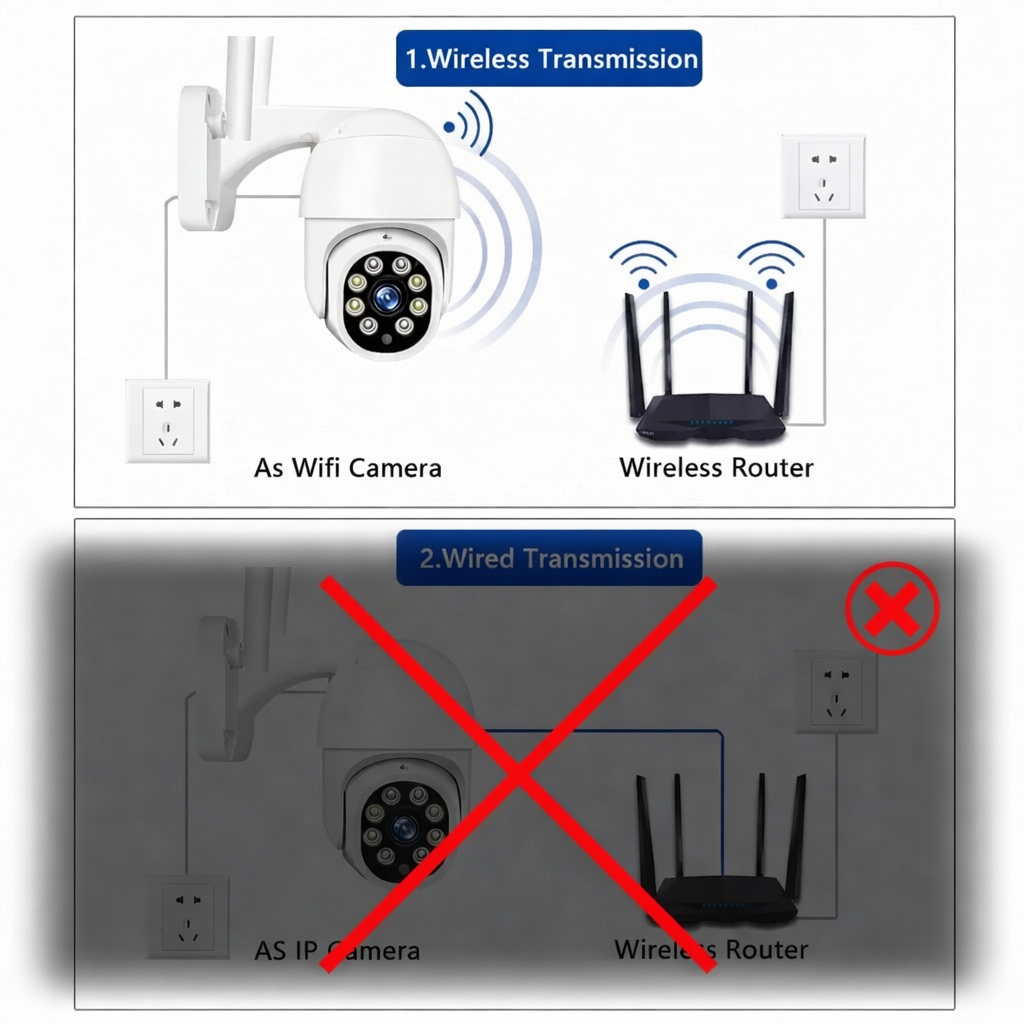 1.Wireless Transmission

As Wifi Camera

Wireless Router

2.Wired Transmission

AS IP Camera

Wireless Router